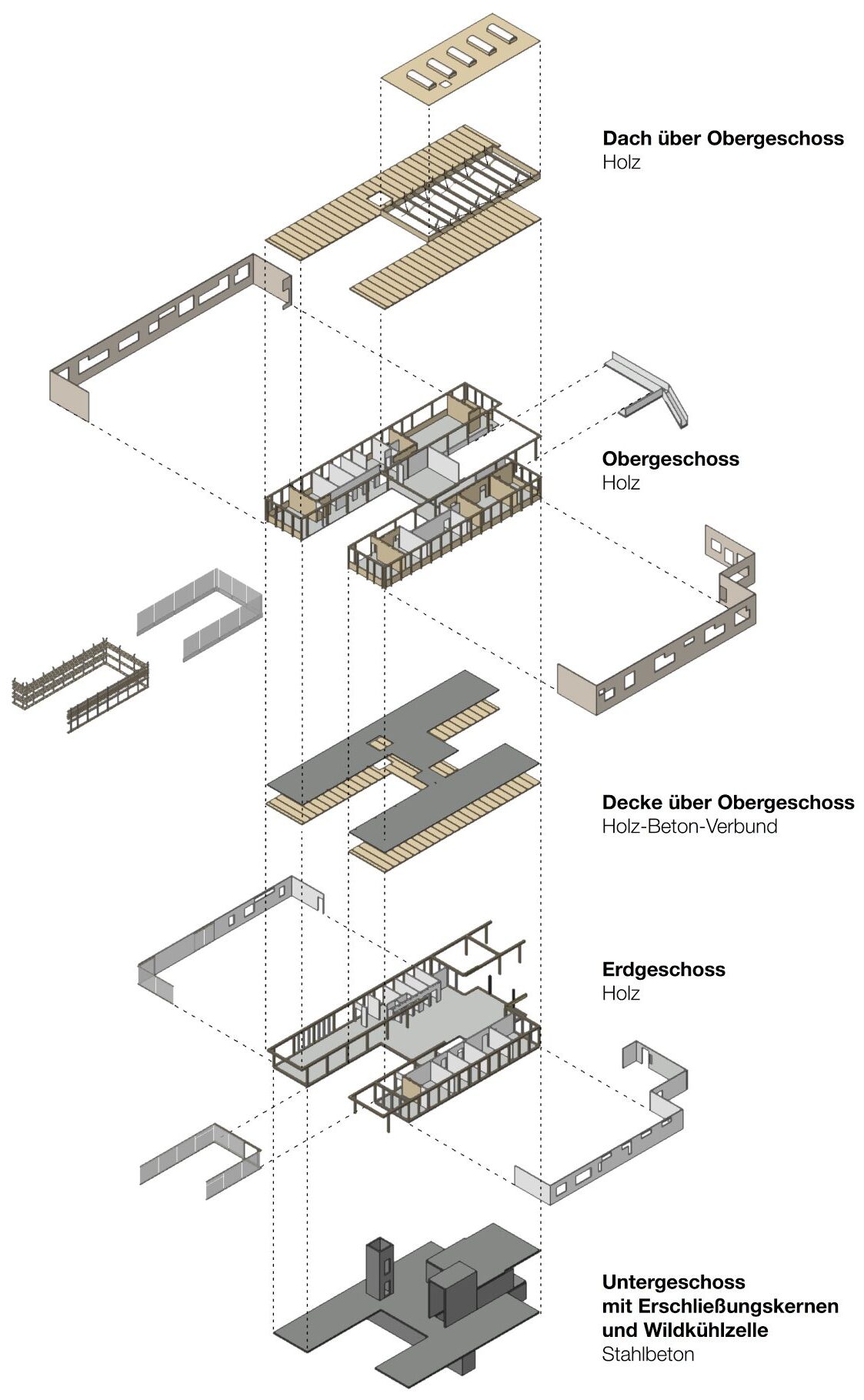 Dach über Obergeschoss
Holz

Obergeschoss
Holz

Decke über Obergeschoss
Holz-Beton-Verbund

Erdgeschoss
Holz

Untergeschoss
mit Erschließungskernen
und Wildkühlzelle
Stahlbeton